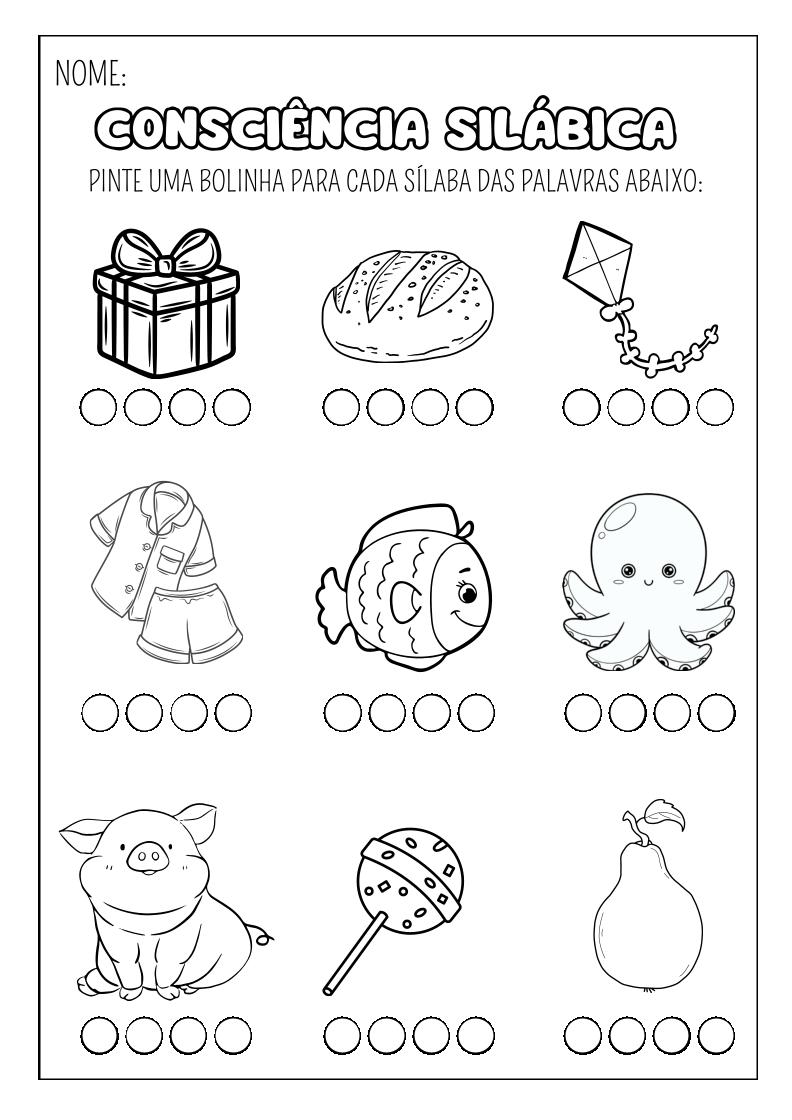 NOME:

CONSCIÊNCIA SILÁBICA

PINTE UMA BOLINHA PARA CADA SÍLABA DAS PALAVRAS ABAIXO: